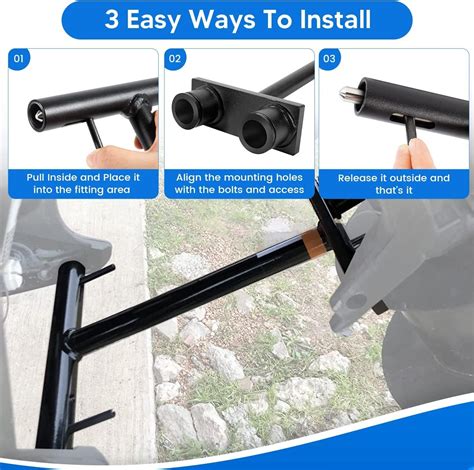 3 Easy Ways To Install

01

Pull Inside and Place it into the fitting area

02

Align the mounting holes with the bolts and access

03

Release it outside and that's it