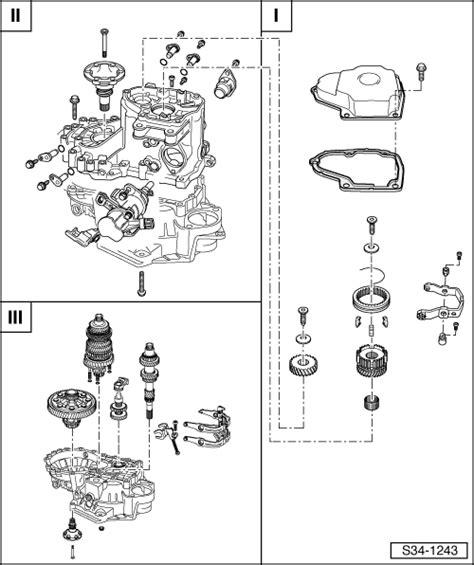 II

I

III

S34-1243