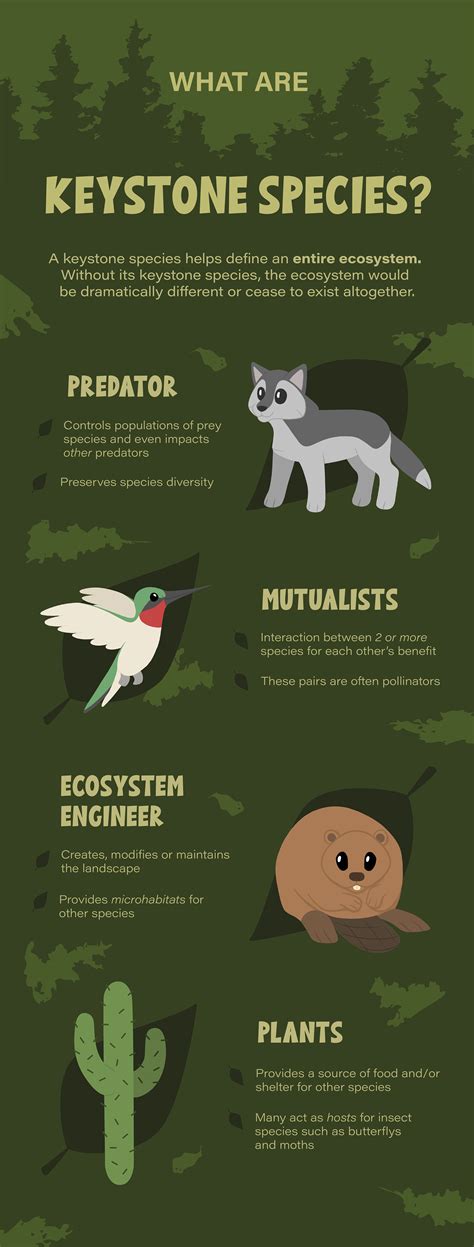 WHAT ARE

KEYSTONE SPECIES?

A keystone species helps define an entire ecosystem. Without its keystone species, the ecosystem would be dramatically different or cease to exist altogether.

PREDATOR

Controls populations of prey species and even impacts other predators

Preserves species diversity

MUTUALISTS

Interaction between 2 or more species for each other's benefit

These pairs are often pollinators

ECOSYSTEM ENGINEER

Creates, modifies or maintains the landscape

Provides microhabitats for other species

PLANTS

Provides a source of food and/or shelter for other species

Many act as hosts for insect species such as butterflys and moths