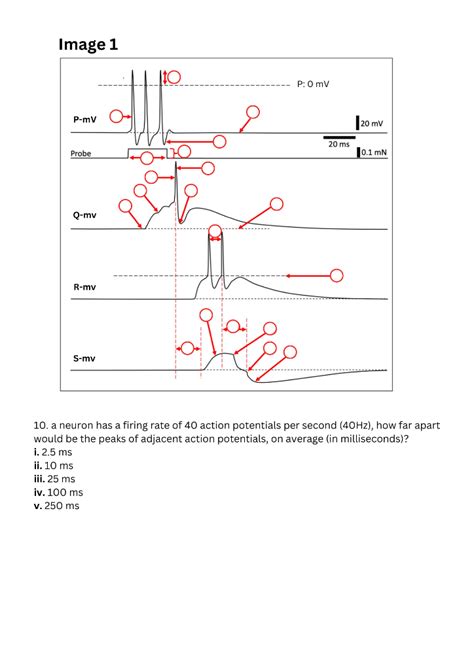 Image 1

P: 0 mV

P-mV

20 mV

20 ms

Probe

0.1 mN

Q-mv

R-mv

S-mv

10. a neuron has a firing rate of 40 action potentials per second (40Hz), how far apart would be the peaks of adjacent action potentials, on average (in milliseconds)?
i. 2.5 ms
ii. 10 ms
iii. 25 ms
iv. 100 ms
v. 250 ms