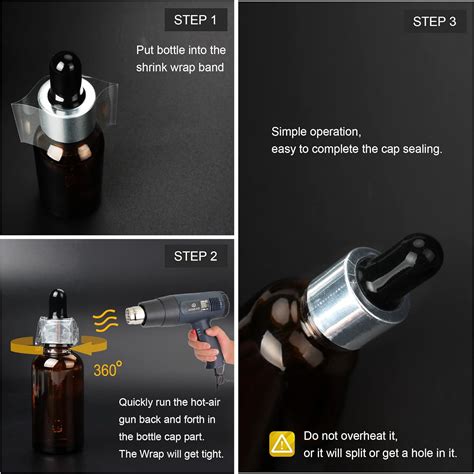 STEP 1

Put bottle into the shrink wrap band

STEP 2

360°

Quickly run the hot-air gun back and forth in the bottle cap part. The Wrap will get tight.

STEP 3

Simple operation, easy to complete the cap sealing.

Do not overheat it, or it will split or get a hole in it.