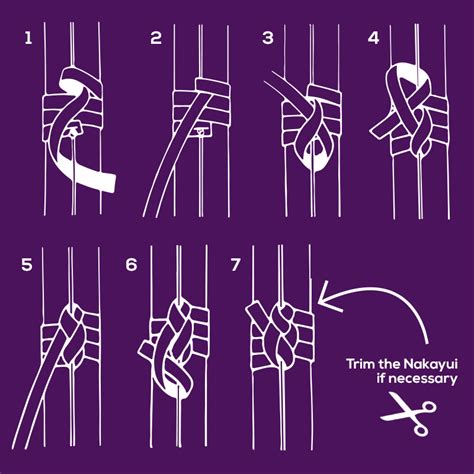 1

2

3

4

5

6

7

Trim the Nakayui if necessary