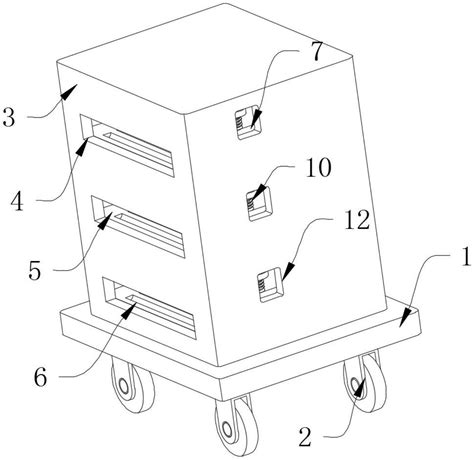 7
3
10
4
12
1
5
6
2