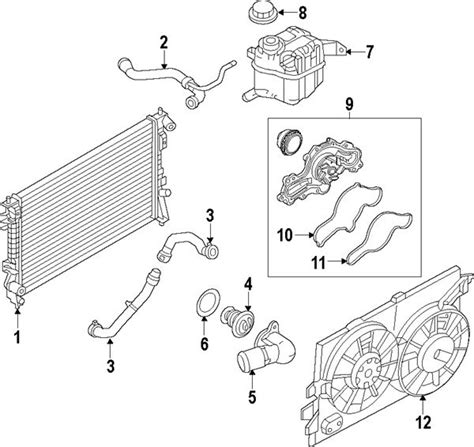 8
2
7
9
3
10
11
4
1
6
3
5
12