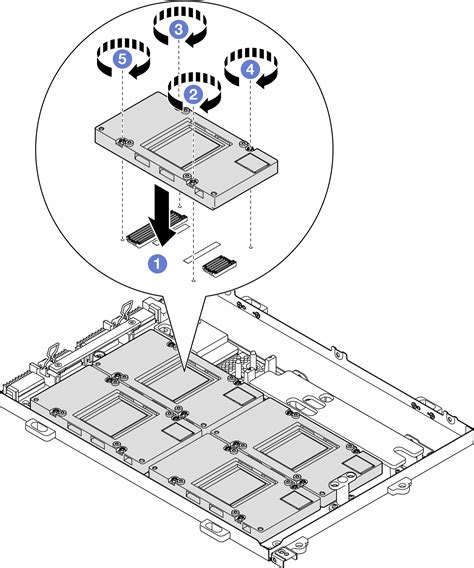 3
5
4
2
1