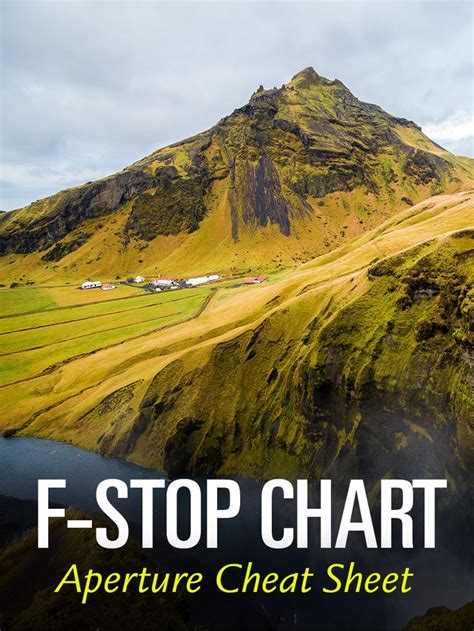 F-STOP CHART
Aperture Cheat Sheet