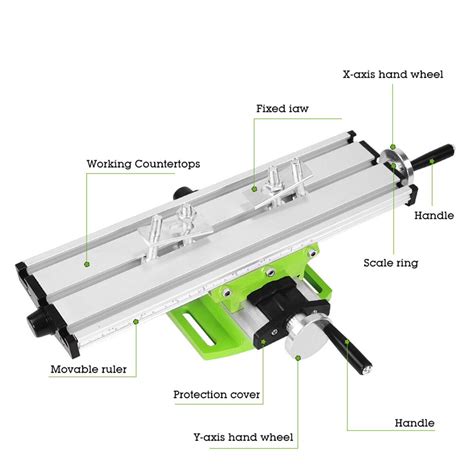 X-axis hand wheel

Fixed iaw

Working Countertops

Handle

Scale ring

Movable ruler

Protection cover

Handle

Y-axis hand wheel