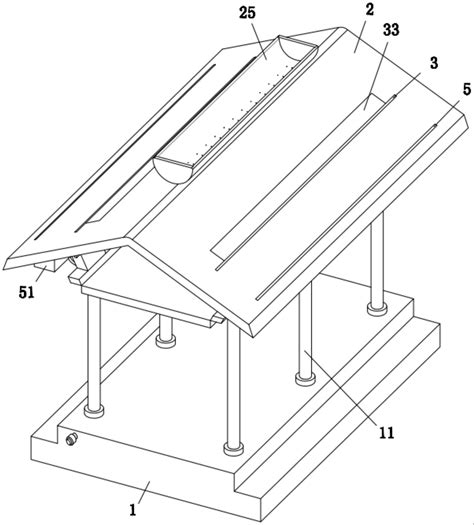 25
2
33
3
5
51
11
1