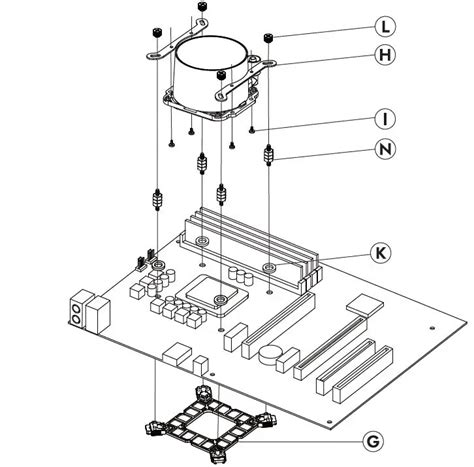 L
H
I
N
K
G