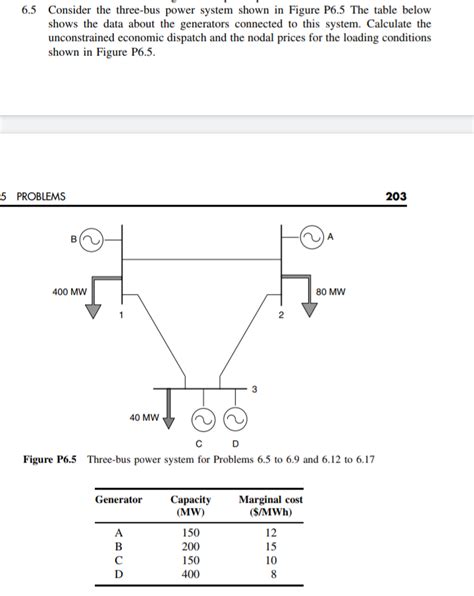 6.5 Consider the three-bus power system shown in Figure P6.5 The table below shows the data about the generators connected to this system. Calculate the unconstrained economic dispatch and the nodal prices for the loading conditions shown in Figure P6.5.

5 PROBLEMS

203

B

A

400 MW

80 MW

1

2

3

40 MW

C

D

Figure P6.5 Three-bus power system for Problems 6.5 to 6.9 and 6.12 to 6.17

| Generator | Capacity (MW) | Marginal cost ($/MWh) |
|---|---|---|
| A | 150 | 12 |
| B | 200 | 15 |
| C | 150 | 10 |
| D | 400 | 8 |