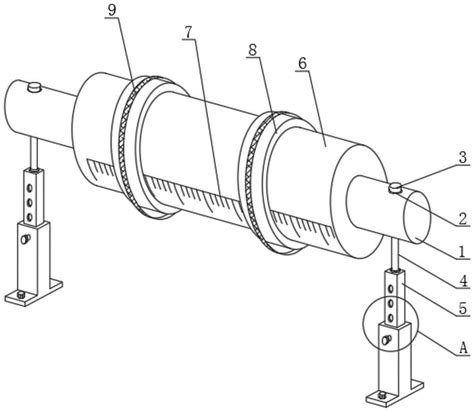 9
7
8
6
3
2
1
4
5
A