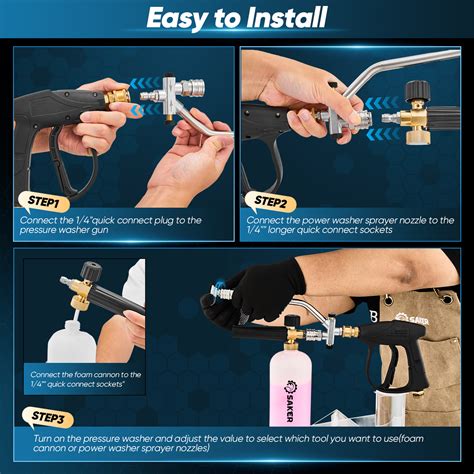 Easy to Install

STEP1

Connect the 1/4"quick connect plug to the pressure washer gun

STEP2

Connect the power washer sprayer nozzle to the 1/4"" longer quick connect sockets

Connect the foam cannon to the 1/4"" quick connect sockets"

SAKER

SAKER

STEP3

Turn on the pressure washer and adjust the value to select which tool you want to use(foam cannon or power washer sprayer nozzles)