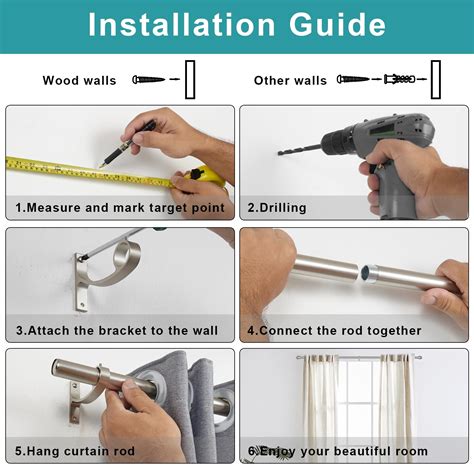 Installation Guide

Wood walls

Other walls

1.Measure and mark target point

2.Drilling

3.Attach the bracket to the wall

4.Connect the rod together

5.Hang curtain rod

6.Enjoy your beautiful room