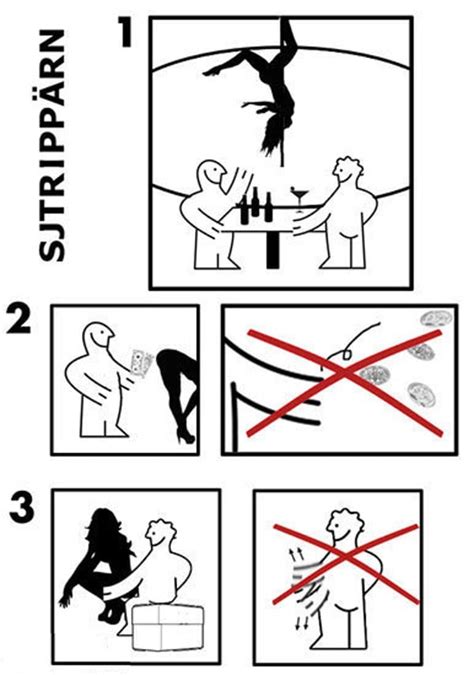 SJTRIPPÄRN

1

2

3