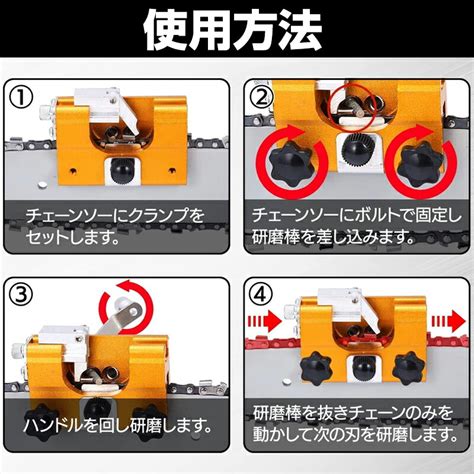 使用方法

①
チェーンソーにクランプをセットします。

②
チェーンソーにボルトで固定し研磨棒を差し込みます。

③
ハンドルを回し研磨します。

④
研磨棒を抜きチェーンのみを動かして次の刃を研磨します。