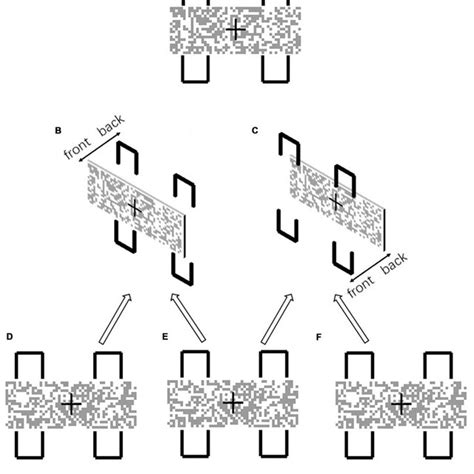 B
front back
C
front back
D
E
F