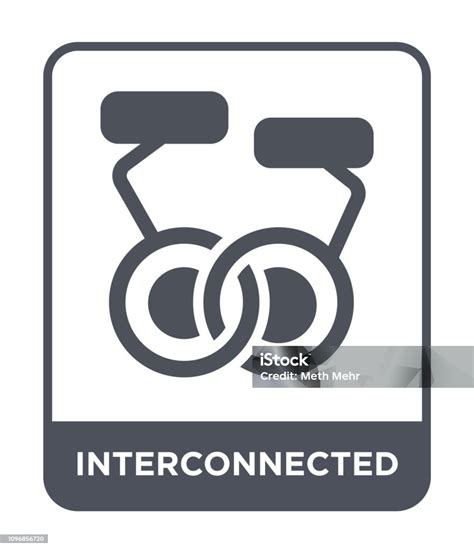 iStock
Credit: Meth Mehr

INTERCONNECTED

1096856720