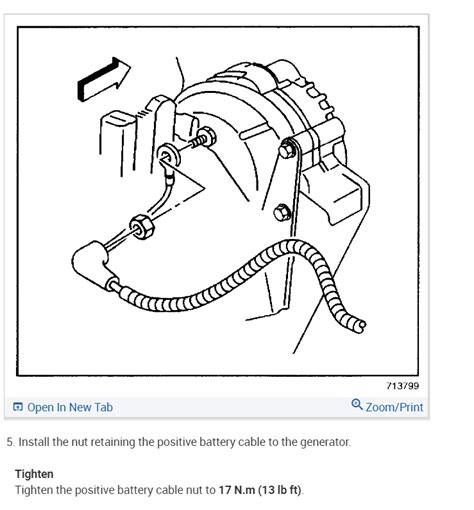 713799

Open In New Tab

Zoom/Print

5. Install the nut retaining the positive battery cable to the generator.

Tighten
Tighten the positive battery cable nut to 17 N.m (13 lb ft).