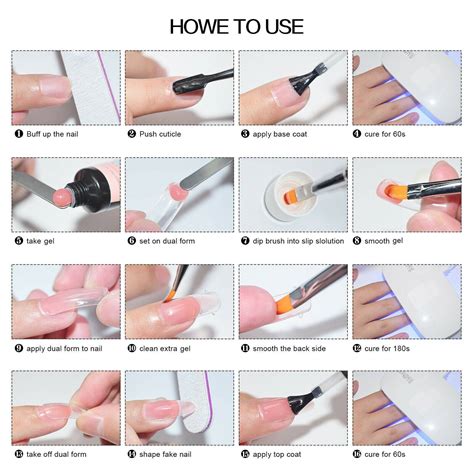 HOWE TO USE

❶ Buff up the nail

❷ Push cuticle

❸ apply base coat

❹ cure for 60s

❺ take gel

❻ set on dual form

❼ dip brush into slip slolution

❽ smooth gel

❾ apply dual form to nail

❿ clean extra gel

⓫ smooth the back side

⓬ cure for 180s

⓭ take off dual form

⓮ shape fake nail

⓯ apply top coat

⓰ cure for 60s