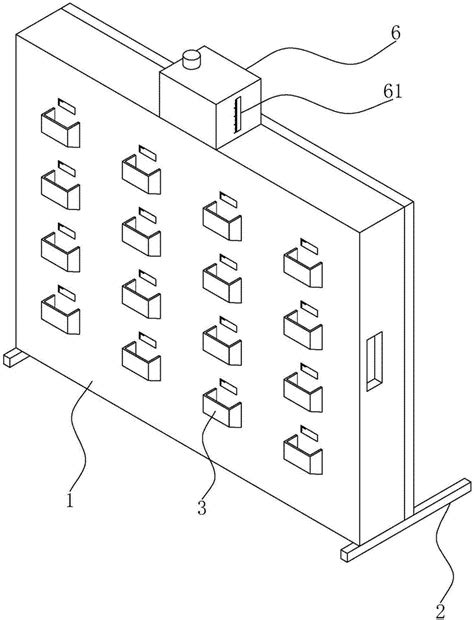 6

61

1

3

2