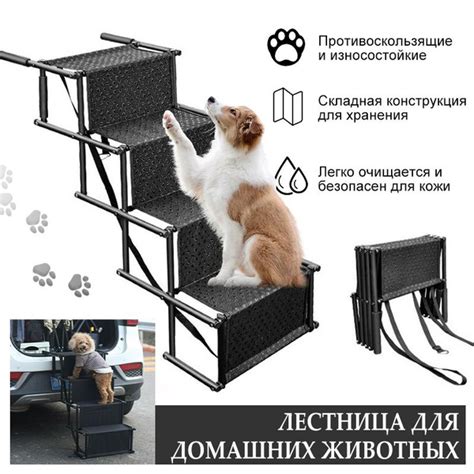 Противоскользящие и износостойкие

Складная конструкция для хранения

Легко очищается и безопасен для кожи

ЛЕСТНИЦА ДЛЯ ДОМАШНИХ ЖИВОТНЫХ