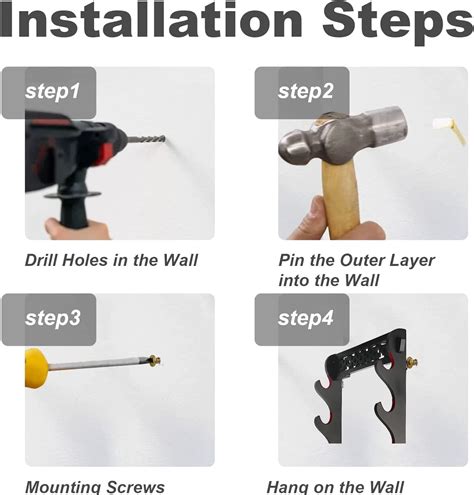 Installation Steps

step1

Drill Holes in the Wall

step2

Pin the Outer Layer into the Wall

step3

Mounting Screws

step4

Hang on the Wall