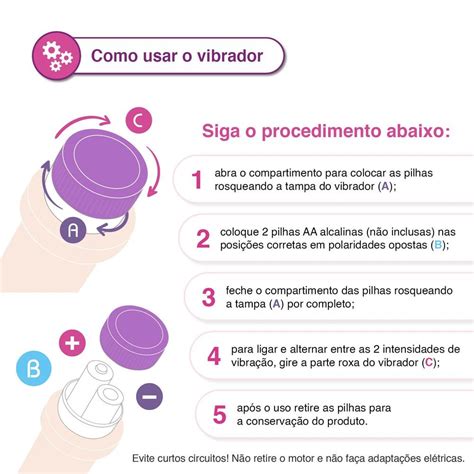 Como usar o vibrador

C

A

+

B

−

Siga o procedimento abaixo:

1 abra o compartimento para colocar as pilhas rosqueando a tampa do vibrador (A);

2 coloque 2 pilhas AA alcalinas (não inclusas) nas posições corretas em polaridades opostas (B);

3 feche o compartimento das pilhas rosqueando a tampa (A) por completo;

4 para ligar e alternar entre as 2 intensidades de vibração, gire a parte roxa do vibrador (C);

5 após o uso retire as pilhas para a conservação do produto.

Evite curtos circuitos! Não retire o motor e não faça adaptações elétricas.