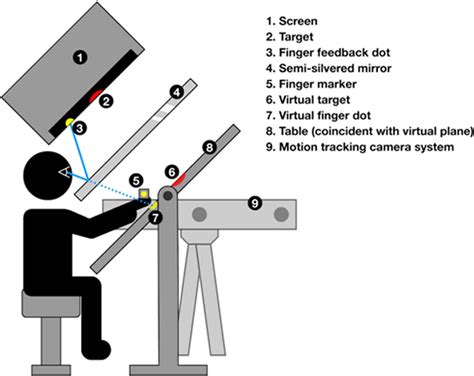 1
2
3
4
5
6
7
8
9

1. Screen
2. Target
3. Finger feedback dot
4. Semi-silvered mirror
5. Finger marker
6. Virtual target
7. Virtual finger dot
8. Table (coincident with virtual plane)
9. Motion tracking camera system