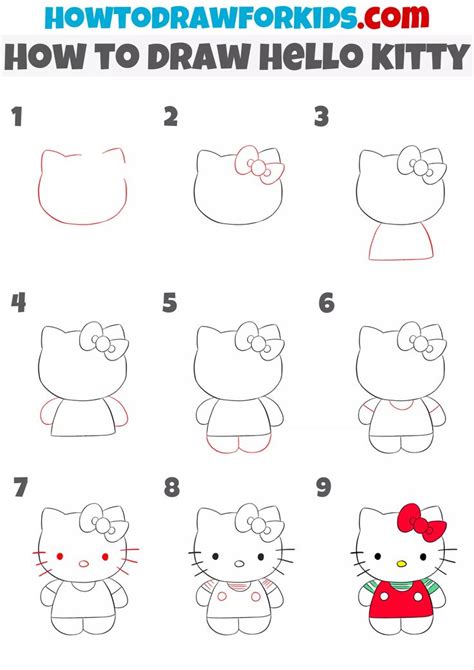 HOWTODRAWFORKIDS.com
HOW TO DRAW HELLO KITTY

1

2

3

4

5

6

7

8

9