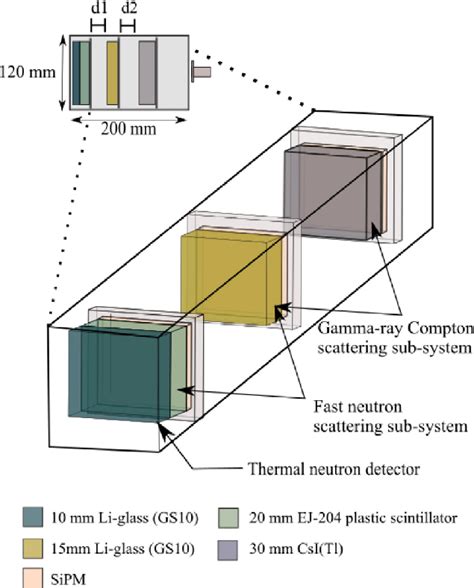 d1 d2

120 mm

200 mm

Gamma-ray Compton scattering sub-system

Fast neutron scattering sub-system

Thermal neutron detector

10 mm Li-glass (GS10)

20 mm EJ-204 plastic scintillator

15mm Li-glass (GS10)

30 mm CsI(Tl)

SiPM