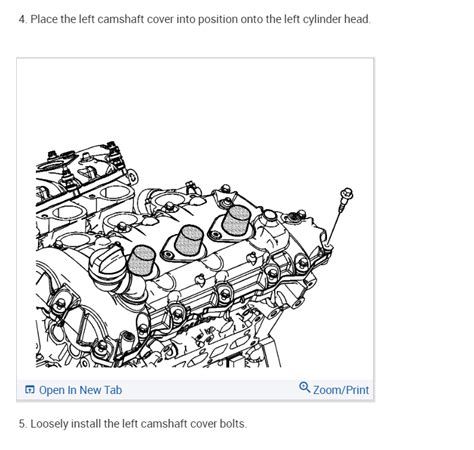 4. Place the left camshaft cover into position onto the left cylinder head.

Open In New Tab

Zoom/Print

5. Loosely install the left camshaft cover bolts.