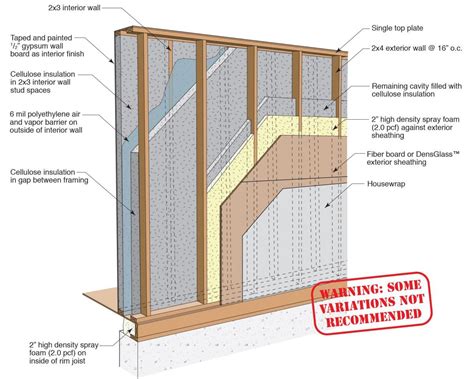 2x3 interior wall

Taped and painted $\frac{1}{2}$" gypsum wall board as interior finish

Cellulose insulation in 2x3 interior wall stud spaces

6 mil polyethylene air and vapor barrier on outside of interior wall

Cellulose insulation in gap between framing

2" high density spray foam (2.0 pcf) on inside of rim joist

Single top plate

2x4 exterior wall @ 16" o.c.

Remaining cavity filled with cellulose insulation

2" high density spray foam (2.0 pcf) against exterior sheathing

Fiber board or DensGlass™ exterior sheathing

Housewrap

WARNING: SOME VARIATIONS NOT RECOMMENDED