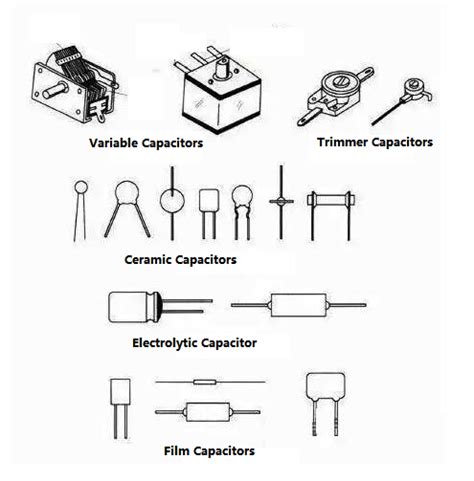 Variable Capacitors

Trimmer Capacitors

Ceramic Capacitors

Electrolytic Capacitor

Film Capacitors