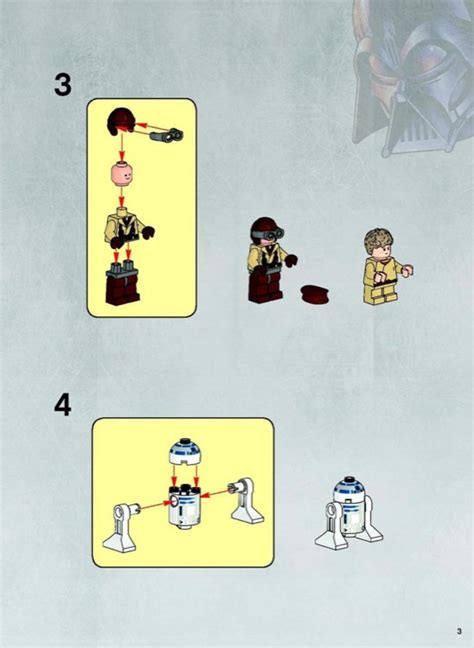 3

4

3