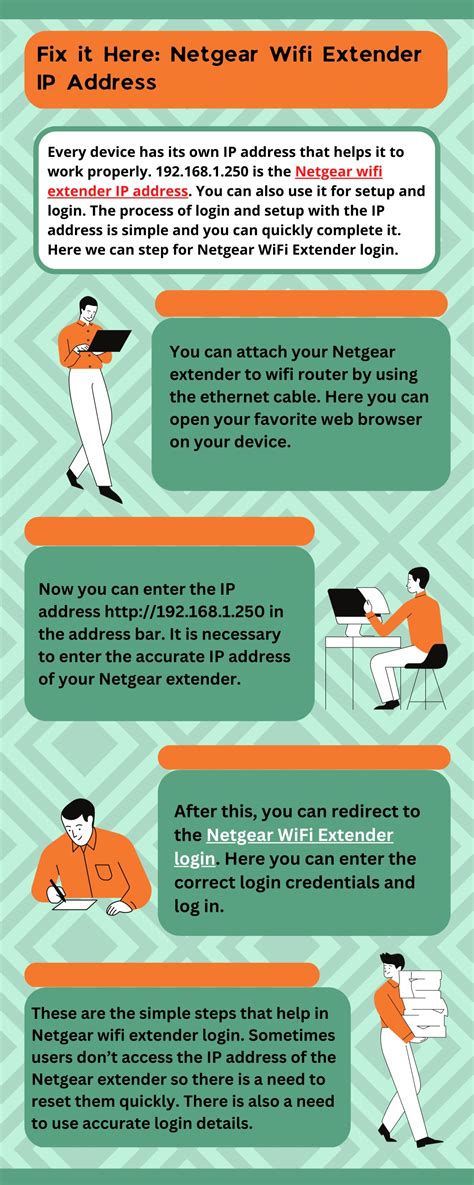 Fix it Here: Netgear Wifi Extender IP Address

Every device has its own IP address that helps it to work properly. 192.168.1.250 is the Netgear wifi extender IP address. You can also use it for setup and login. The process of login and setup with the IP address is simple and you can quickly complete it. Here we can step for Netgear WiFi Extender login.

You can attach your Netgear extender to wifi router by using the ethernet cable. Here you can open your favorite web browser on your device.

Now you can enter the IP address http://192.168.1.250 in the address bar. It is necessary to enter the accurate IP address of your Netgear extender.

After this, you can redirect to the Netgear WiFi Extender login. Here you can enter the correct login credentials and log in.

These are the simple steps that help in Netgear wifi extender login. Sometimes users don't access the IP address of the Netgear extender so there is a need to reset them quickly. There is also a need to use accurate login details.