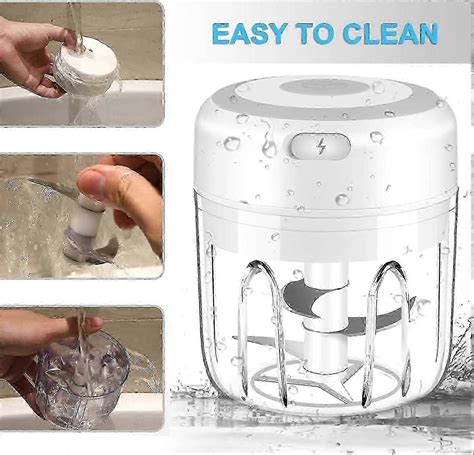 EASY TO CLEAN