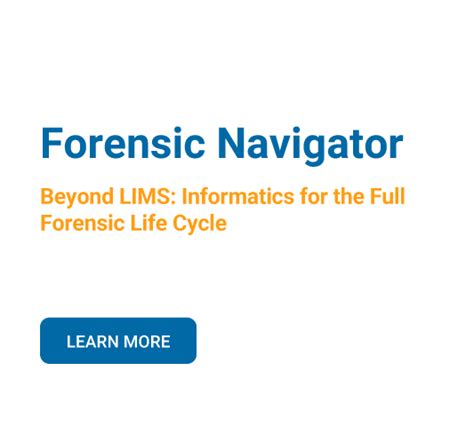 Forensic Navigator

Beyond LIMS: Informatics for the Full Forensic Life Cycle

LEARN MORE