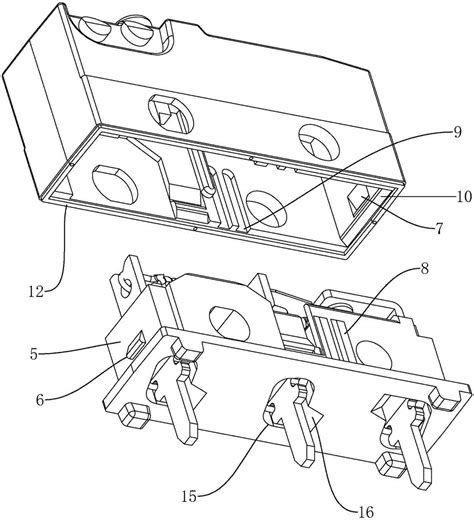 9
10
7
12
8
5
6
15
16