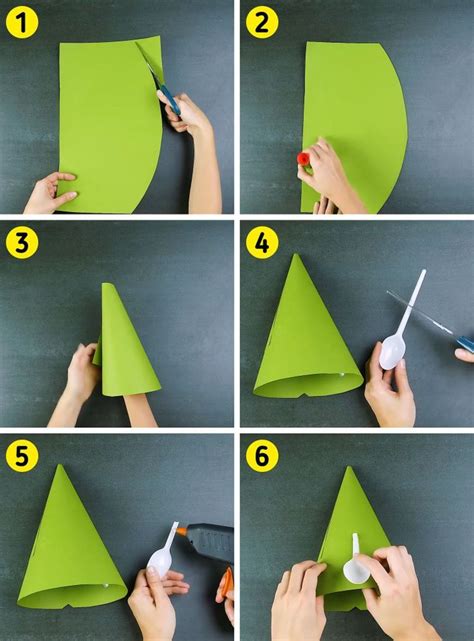 1
2
3
4
5
6