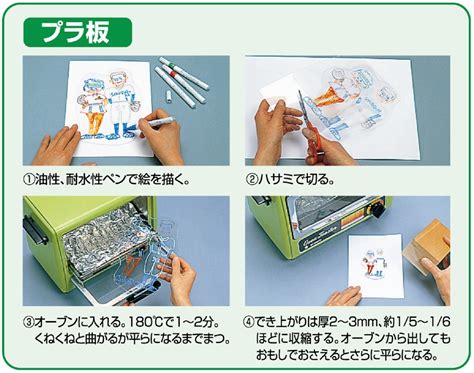 プラ板

①油性、耐水性ペンで絵を描く。

②ハサミで切る。

③オーブンに入れる。180℃で1～2分。くねくねと曲がるが平らになるまでまつ。

④でき上がりは厚2～3mm、約1/5～1/6ほどに収縮する。オーブンから出してもおもしでおさえるとさらに平らになる。