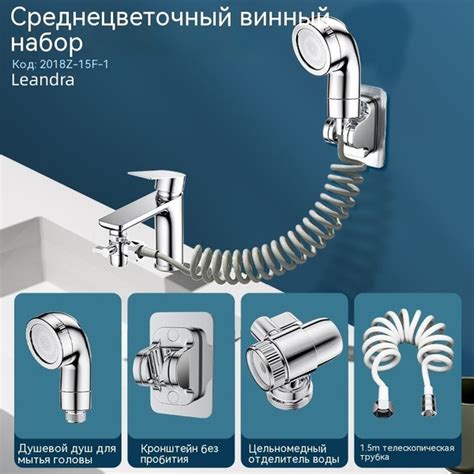 Среднецветочный винный набор
Код: 2018Z-15F-1
Leandra

Душевой душ для мытья головы

Кронштейн без пробития

Цельномедный отделитель воды

1.5m телескопическая трубка