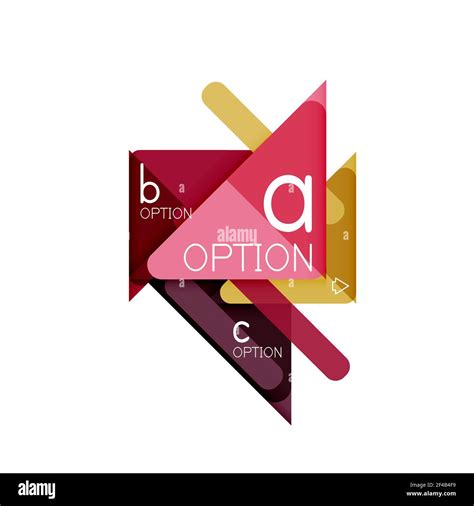 b
OPTION

a
OPTION

alamy

c
OPTION

alamy

Image ID: 2F4B4F9
www.alamy.com