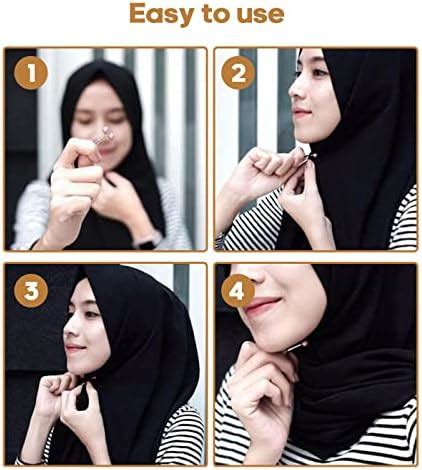 Easy to use

1

2

3

4