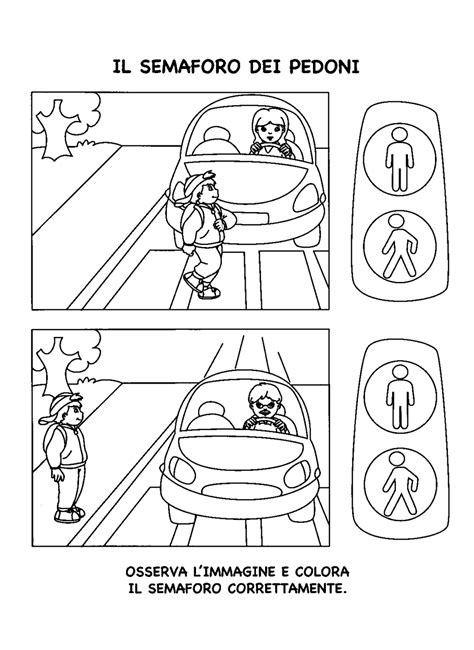 IL SEMAFORO DEI PEDONI

OSSERVA L'IMMAGINE E COLORA IL SEMAFORO CORRETTAMENTE.