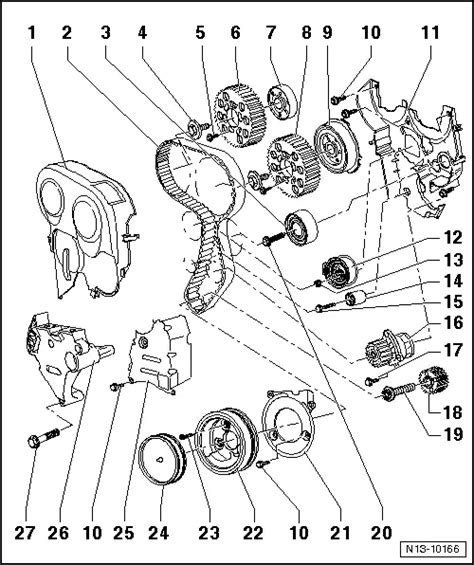 1 2 3 4 5 6 7 8 9 10 11

12
13
14
15
16
17
18
19

27 26 10 25 24 23 22 10 21 20

N13-10166