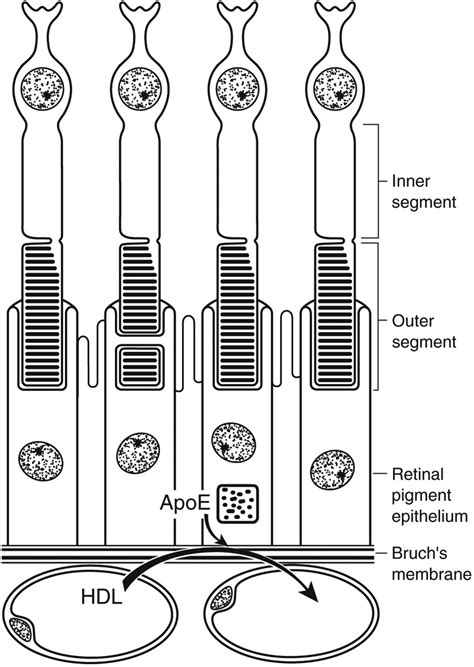 Inner segment

Outer segment

Retinal pigment epithelium

ApoE

Bruch's membrane

HDL