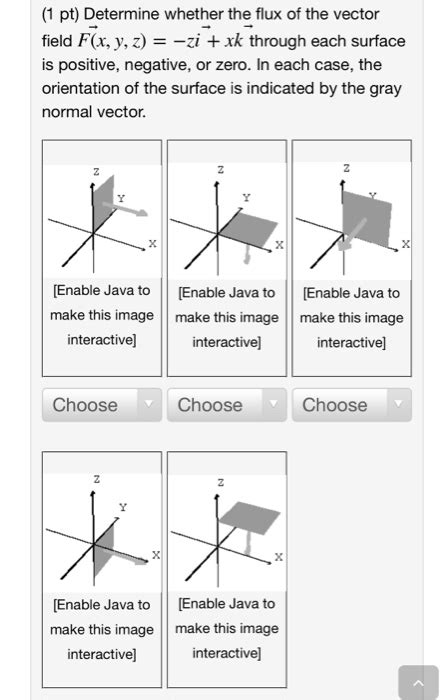 (1 pt) Determine whether the flux of the vector field $\vec{F}(x, y, z) = -z\vec{i} + x\vec{k}$ through each surface is positive, negative, or zero. In each case, the orientation of the surface is indicated by the gray normal vector.

Z
Y
X
[Enable Java to make this image interactive]

Z
Y
X
[Enable Java to make this image interactive]

Z
Y
X
[Enable Java to make this image interactive]

Choose
Choose
Choose

Z
Y
X
[Enable Java to make this image interactive]

Z
X
[Enable Java to make this image interactive]