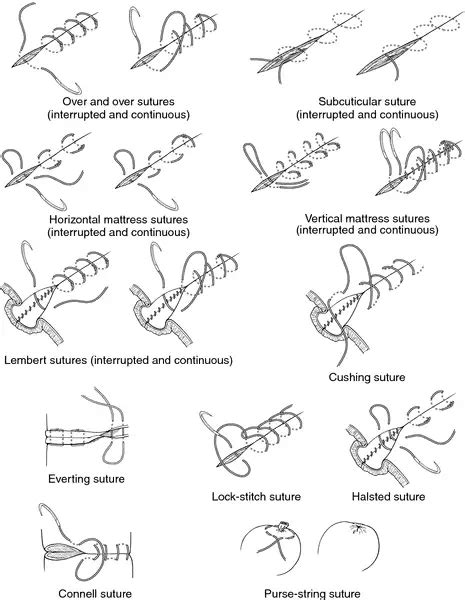 Over and over sutures
(interrupted and continuous)

Subcuticular suture
(interrupted and continuous)

Horizontal mattress sutures
(interrupted and continuous)

Vertical mattress sutures
(interrupted and continuous)

Lembert sutures (interrupted and continuous)

Cushing suture

Everting suture

Lock-stitch suture

Halsted suture

Connell suture

Purse-string suture