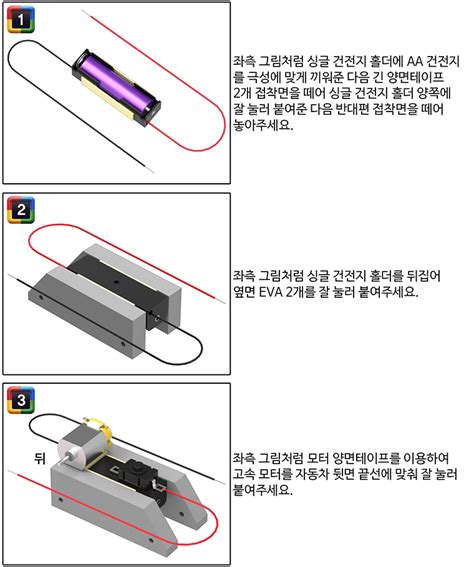 1

좌측 그림처럼 싱글 건전지 홀더에 AA 건전지를 극성에 맞게 끼워준 다음 긴 양면테이프 2개 접착면을 떼어 싱글 건전지 홀더 양쪽에 잘 눌러 붙여준 다음 반대편 접착면을 떼어 놓아주세요.

2

좌측 그림처럼 싱글 건전지 홀더를 뒤집어 옆면 EVA 2개를 잘 눌러 붙여주세요.

3

뒤

좌측 그림처럼 모터 양면테이프를 이용하여 고속 모터를 자동차 뒷면 끝선에 맞춰 잘 눌러 붙여주세요.