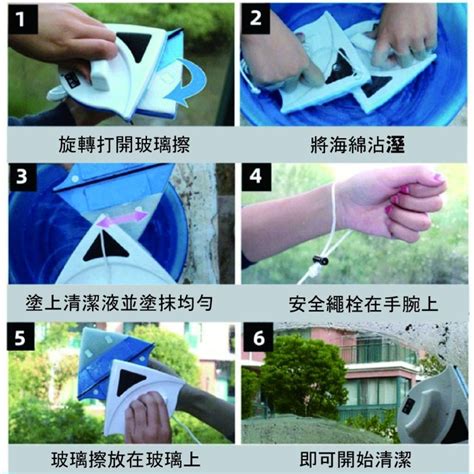 1
旋轉打開玻璃擦

2
將海綿沾溼

3
塗上清潔液並塗抹均勻

4
安全繩栓在手腕上

5
玻璃擦放在玻璃上

6
即可開始清潔